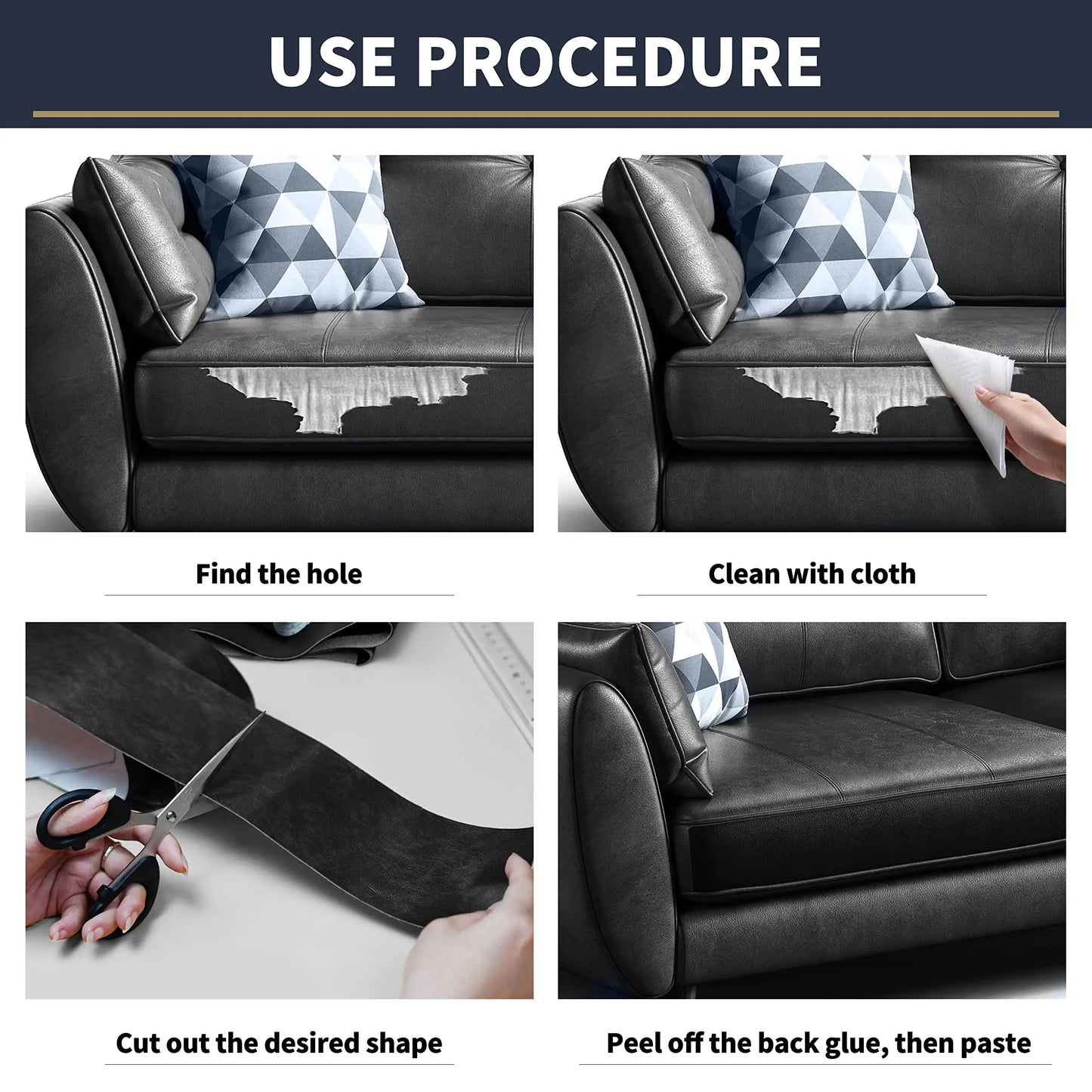 USE PROCEDURE

Find the hole

Clean with cloth

Cut out the desired shape

Peel off the back glue, then paste