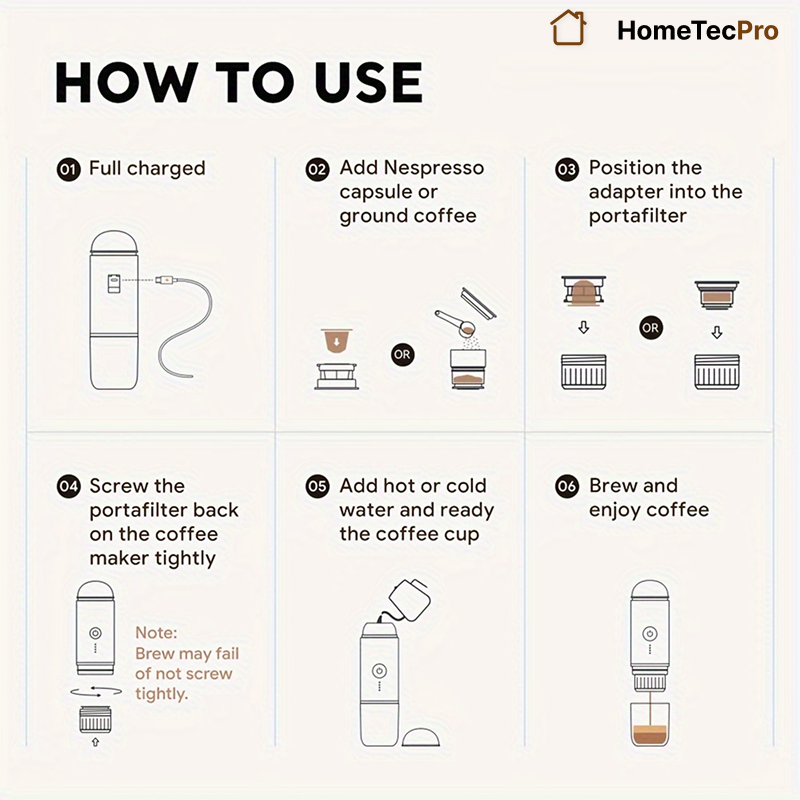 HomeTecPro

HOW TO USE

01 Full charged

02 Add Nespresso capsule or ground coffee

OR

03 Position the adapter into the portafilter

OR

04 Screw the portafilter back on the coffee maker tightly

Note: Brew may fail of not screw tightly.

05 Add hot or cold water and ready the coffee cup

06 Brew and enjoy coffee